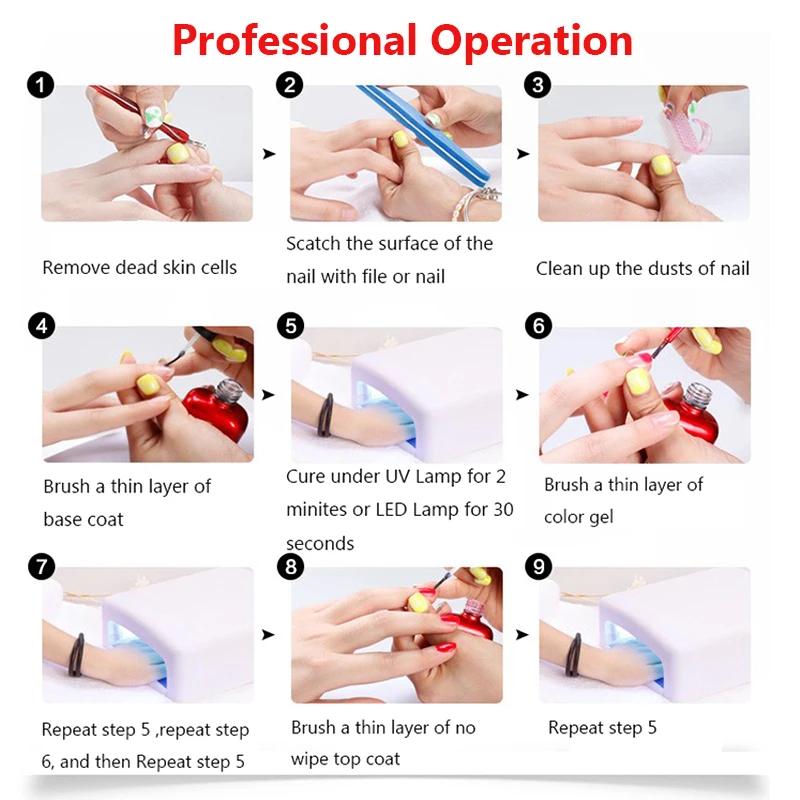 Professional Operation

1
Remove dead skin cells

2
Scatch the surface of the nail with file or nail

3
Clean up the dusts of nail

4
Brush a thin layer of base coat

5
Cure under UV Lamp for 2 minites or LED Lamp for 30 seconds

6
Brush a thin layer of color gel

7
Repeat step 5 ,repeat step 6, and then Repeat step 5

8
Brush a thin layer of no wipe top coat

9
Repeat step 5